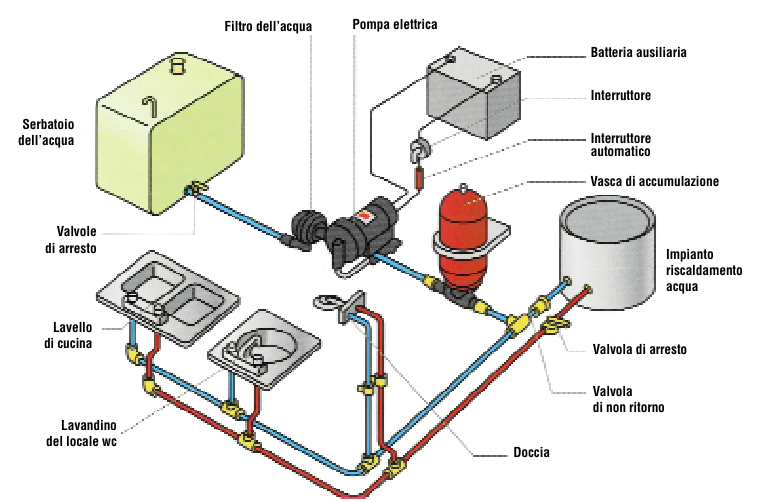 Filtro dell'acqua
Pompa elettrica
Batteria ausiliaria
Interruttore
Interruttore automatico
Vasca di accumulazione
Serbatoio dell'acqua
Valvole di arresto
Impianto riscaldamento acqua
Lavello di cucina
Valvola di arresto
Valvola di non ritorno
Lavandino del locale wc
Doccia